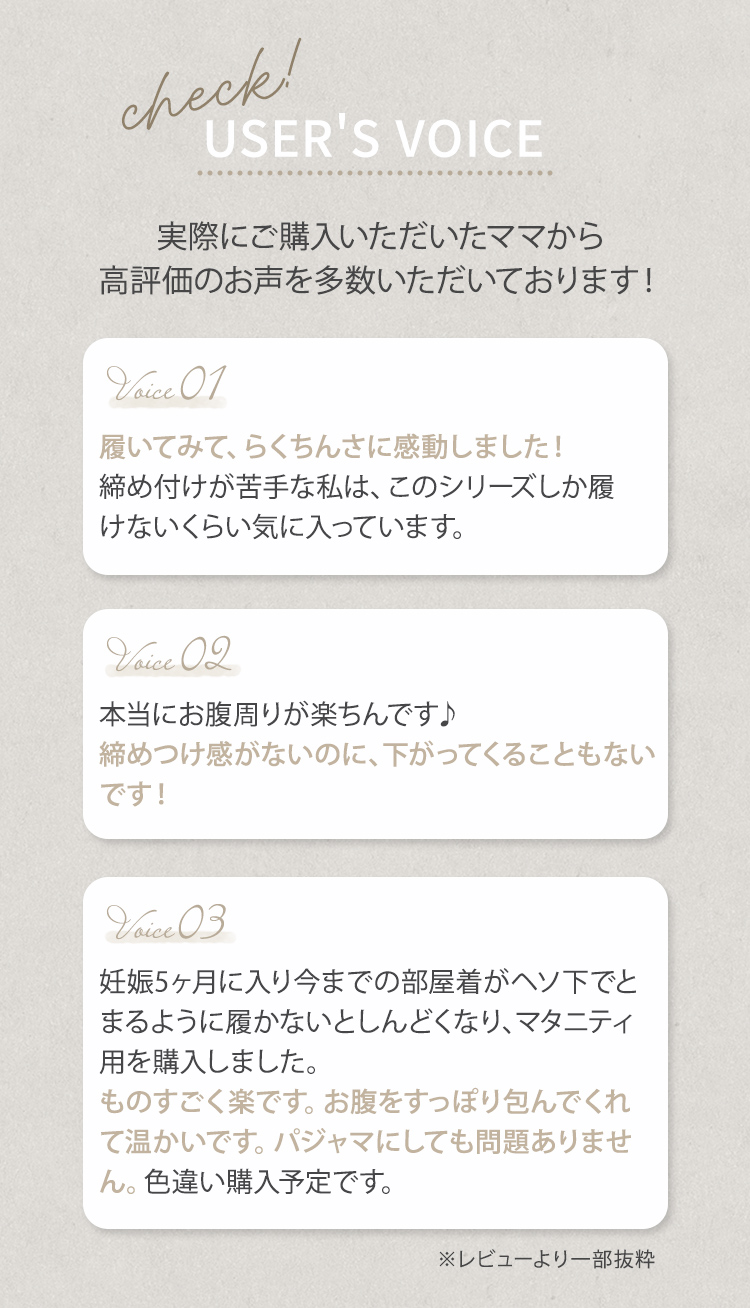 check!
USER'S VOICE

実際にご購入いただいたママから
高評価のお声を多数いただいております！

Voice 01

履いてみて、らくちんさに感動しました！締め付けが苦手な私は、このシリーズしか履けないくらい気に入っています。

Voice 02

本当にお腹周りが楽ちんです♪締めつけ感がないのに、下がってくることもないです！

Voice 03

妊娠5ヶ月に入り今までの部屋着がヘソ下でとまるように履かないとしんどくなり、マタニティ用を購入しました。ものすごく楽です。お腹をすっぽり包んでくれて温かいです。パジャマにしても問題ありません。色違い購入予定です。

※レビューより一部抜粋