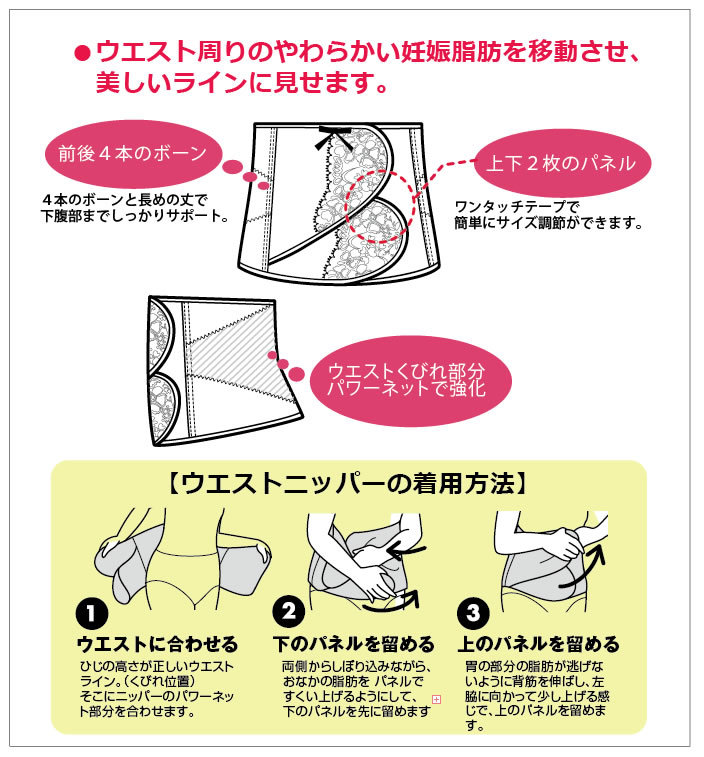 ●ウエスト周りのやわらかい妊娠脂肪を移動させ、美しいラインに見せます。

前後４本のボーン

４本のボーンと長めの丈で下腹部までしっかりサポート。

上下２枚のパネル

ワンタッチテープで簡単にサイズ調節ができます。

ウエストくびれ部分パワーネットで強化

【ウエストニッパーの着用方法】

1
ウエストに合わせる
ひじの高さが正しいウエストライン。（くびれ位置）そこにニッパーのパワーネット部分を合わせます。

2
下のパネルを留める
両側からしぼり込みながら、おなかの脂肪を パネルですくい上げるようにして、下のパネルを先に留めます

3
上のパネルを留める
胃の部分の脂肪が逃げないように背筋を伸ばし、左脇に向かって少し上げる感じで、上のパネルを留めます。