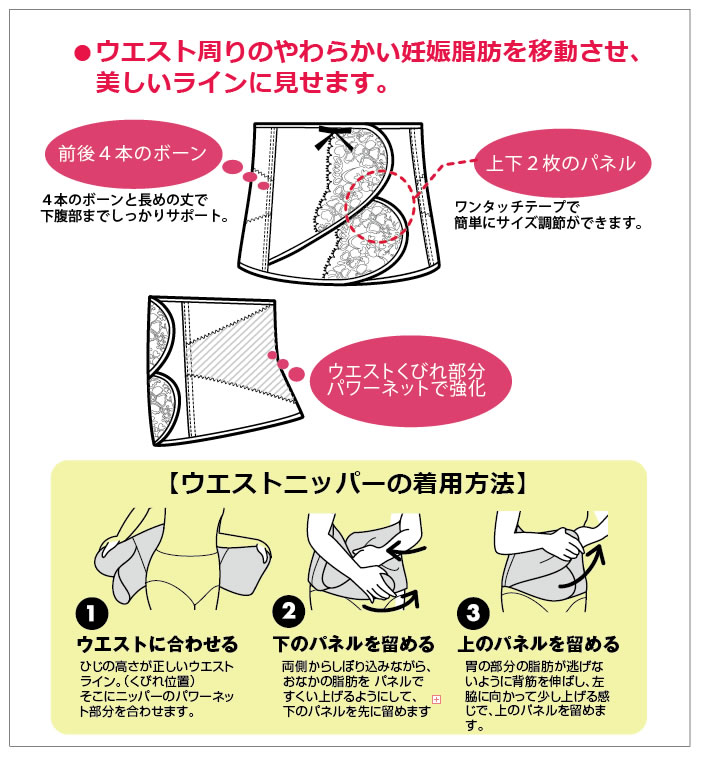 ●ウエスト周りのやわらかい妊娠脂肪を移動させ、美しいラインに見せます。

前後４本のボーン

４本のボーンと長めの丈で下腹部までしっかりサポート。

上下２枚のパネル

ワンタッチテープで簡単にサイズ調節ができます。

ウエストくびれ部分パワーネットで強化

【ウエストニッパーの着用方法】

1
ウエストに合わせる
ひじの高さが正しいウエストライン。（くびれ位置）そこにニッパーのパワーネット部分を合わせます。

2
下のパネルを留める
両側からしぼり込みながら、おなかの脂肪を パネルですくい上げるようにして、下のパネルを先に留めます

3
上のパネルを留める
胃の部分の脂肪が逃げないように背筋を伸ばし、左脇に向かって少し上げる感じで、上のパネルを留めます。